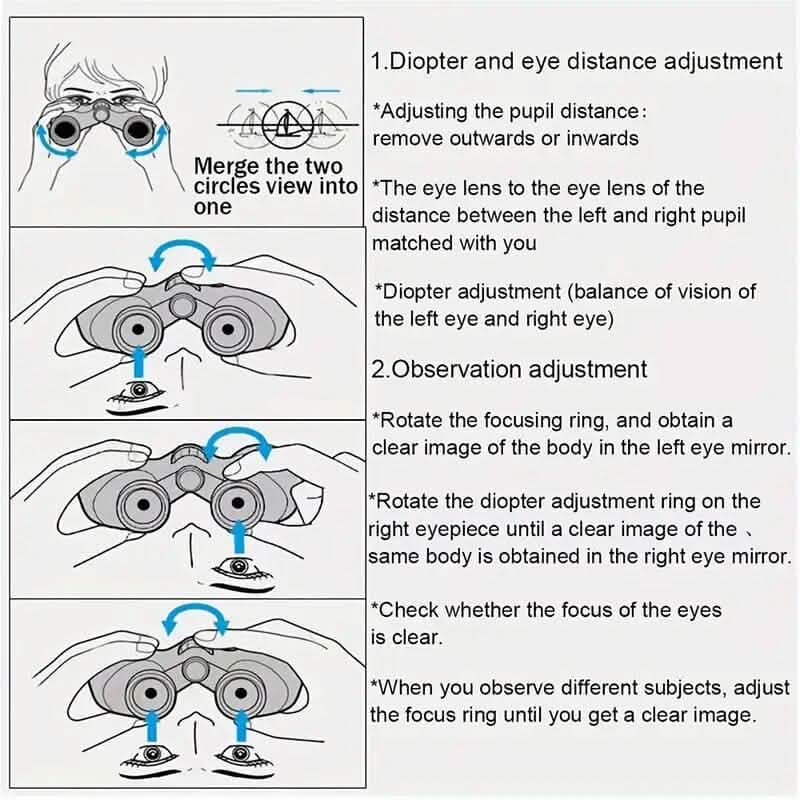 Merge the two circles view into one

1.Diopter and eye distance adjustment

*Adjusting the pupil distance: remove outwards or inwards

*The eye lens to the eye lens of the distance between the left and right pupil matched with you

*Diopter adjustment (balance of vision of the left eye and right eye)

2.Observation adjustment

*Rotate the focusing ring, and obtain a clear image of the body in the left eye mirror.

*Rotate the diopter adjustment ring on the right eyepiece until a clear image of the 、 same body is obtained in the right eye mirror.

*Check whether the focus of the eyes is clear.

*When you observe different subjects, adjust the focus ring until you get a clear image.